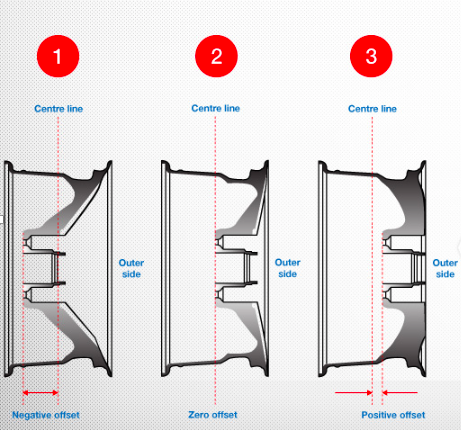 1

Centre line

Outer side

Negative offset

2

Centre line

Outer side

Zero offset

3

Centre line

Outer side

Positive offset