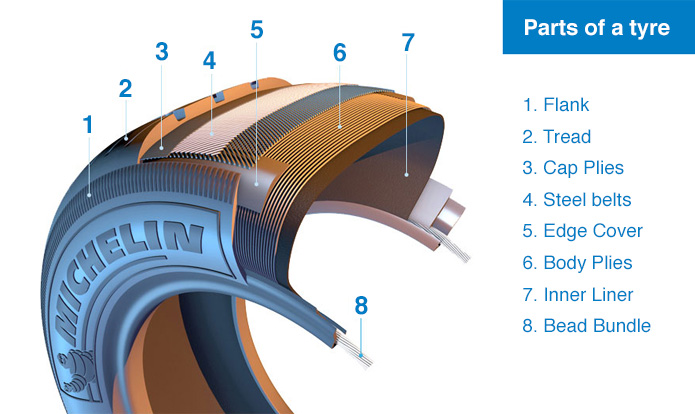 1
2
3
4
5
6
7
8
MICHELIN

Parts of a tyre

1. Flank
2. Tread
3. Cap Plies
4. Steel belts
5. Edge Cover
6. Body Plies
7. Inner Liner
8. Bead Bundle