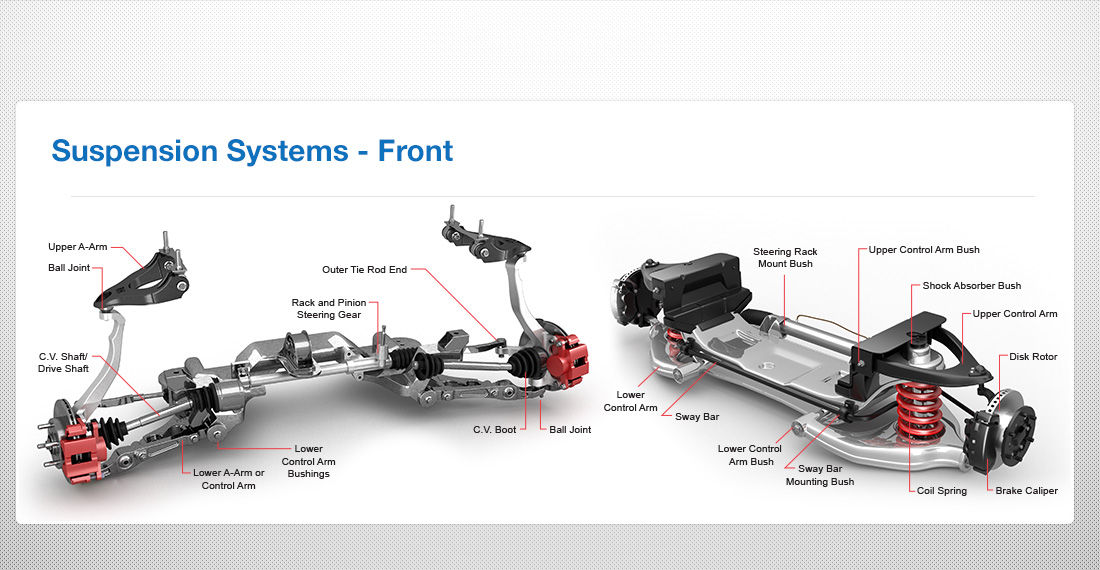 Suspension Systems - Front

Upper A-Arm

Ball Joint

C.V. Shaft/ Drive Shaft

Lower A-Arm or Control Arm

Lower Control Arm Bushings

Rack and Pinion Steering Gear

Outer Tie Rod End

C.V. Boot

Ball Joint

Steering Rack Mount Bush

Upper Control Arm Bush

Shock Absorber Bush

Upper Control Arm

Disk Rotor

Lower Control Arm

Sway Bar

Lower Control Arm Bush

Sway Bar Mounting Bush

Coil Spring

Brake Caliper