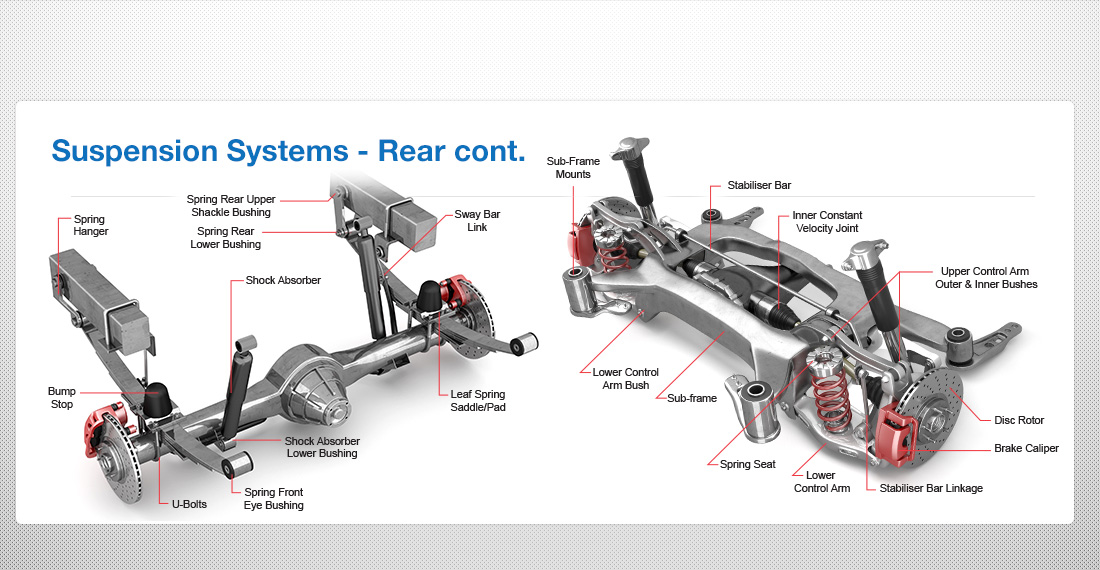 Suspension Systems - Rear cont.

Spring Hanger

Spring Rear Upper Shackle Bushing

Spring Rear Lower Bushing

Sway Bar Link

Shock Absorber

Bump Stop

Leaf Spring Saddle/Pad

Shock Absorber Lower Bushing

U-Bolts

Spring Front Eye Bushing

Sub-Frame Mounts

Stabiliser Bar

Inner Constant Velocity Joint

Upper Control Arm Outer & Inner Bushes

Lower Control Arm Bush

Sub-frame

Disc Rotor

Brake Caliper

Spring Seat

Lower Control Arm

Stabiliser Bar Linkage