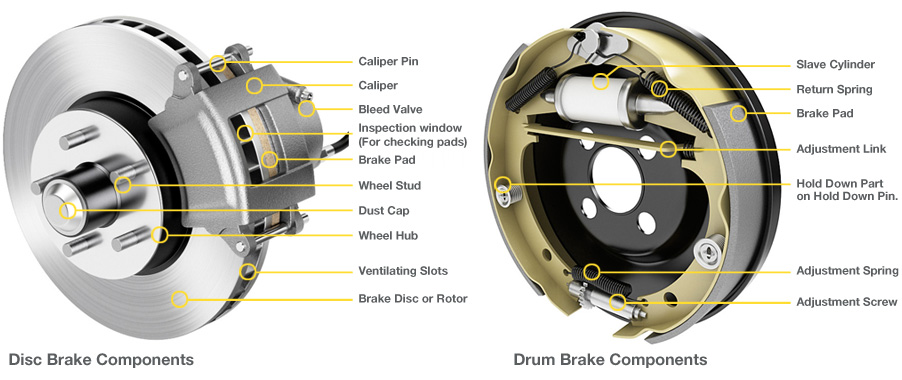 Caliper Pin
Caliper
Bleed Valve
Inspection window
(For checking pads)
Brake Pad
Wheel Stud
Dust Cap
Wheel Hub
Ventilating Slots
Brake Disc or Rotor

Disc Brake Components

Slave Cylinder
Return Spring
Brake Pad
Adjustment Link
Hold Down Part
on Hold Down Pin.
Adjustment Spring
Adjustment Screw

Drum Brake Components