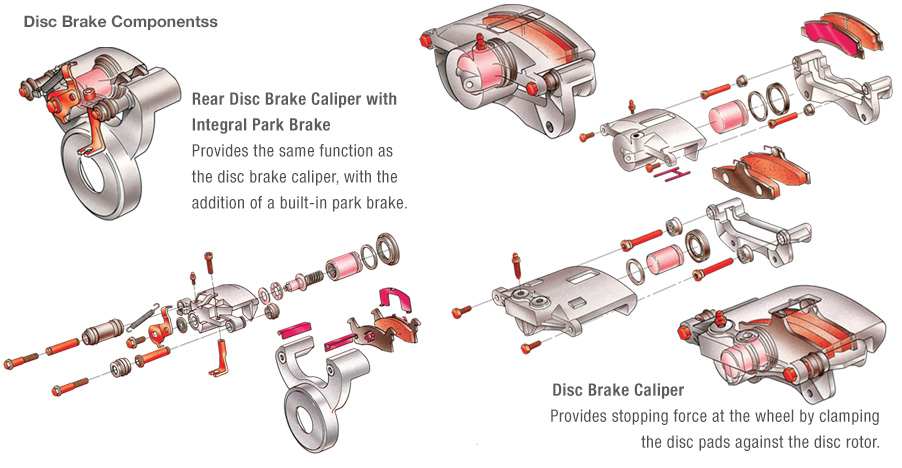 Disc Brake Componentss

Rear Disc Brake Caliper with Integral Park Brake
Provides the same function as the disc brake caliper, with the addition of a built-in park brake.

Disc Brake Caliper
Provides stopping force at the wheel by clamping the disc pads against the disc rotor.